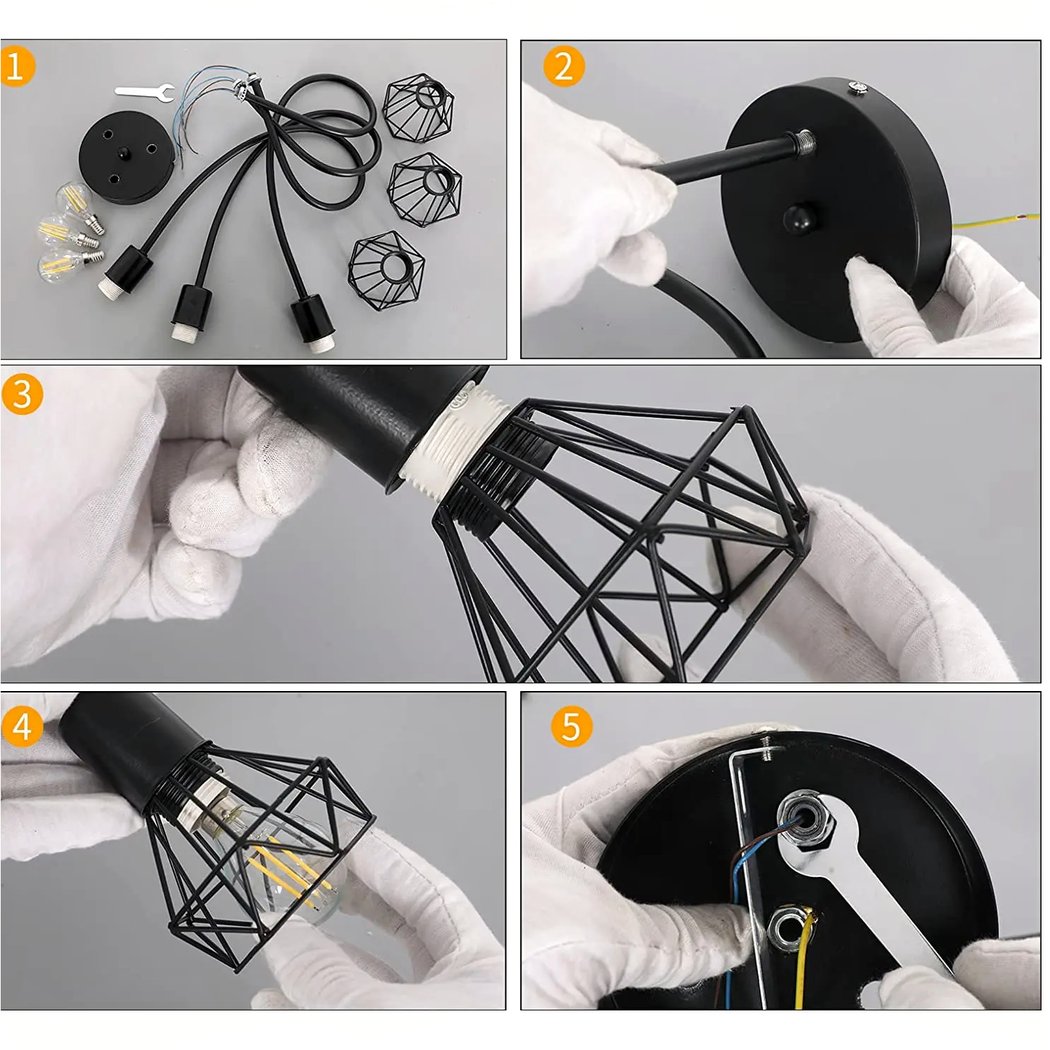 1

2

3

4

5